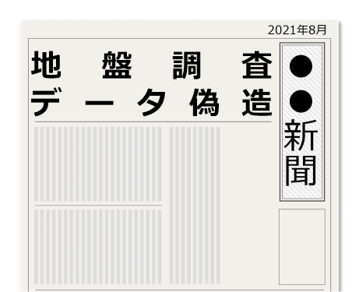 2021年8月

●●新聞

地盤調査
データ偽造